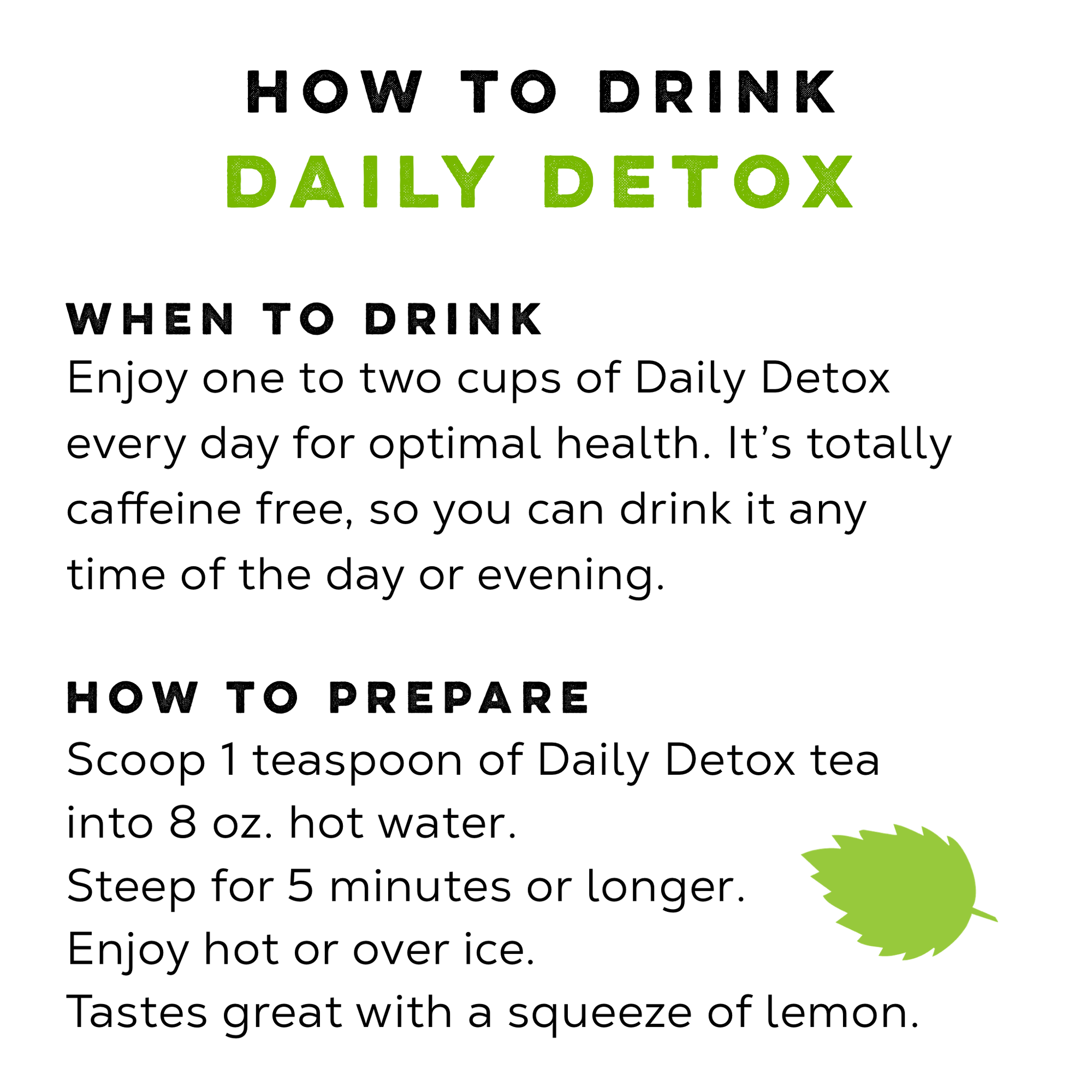 HOW TO DRINK
DAILY DETOX

WHEN TO DRINK
Enjoy one to two cups of Daily Detox every day for optimal health. It’s totally caffeine free, so you can drink it any time of the day or evening.

HOW TO PREPARE
Scoop 1 teaspoon of Daily Detox tea into 8 oz. hot water.
Steep for 5 minutes or longer.
Enjoy hot or over ice.
Tastes great with a squeeze of lemon.