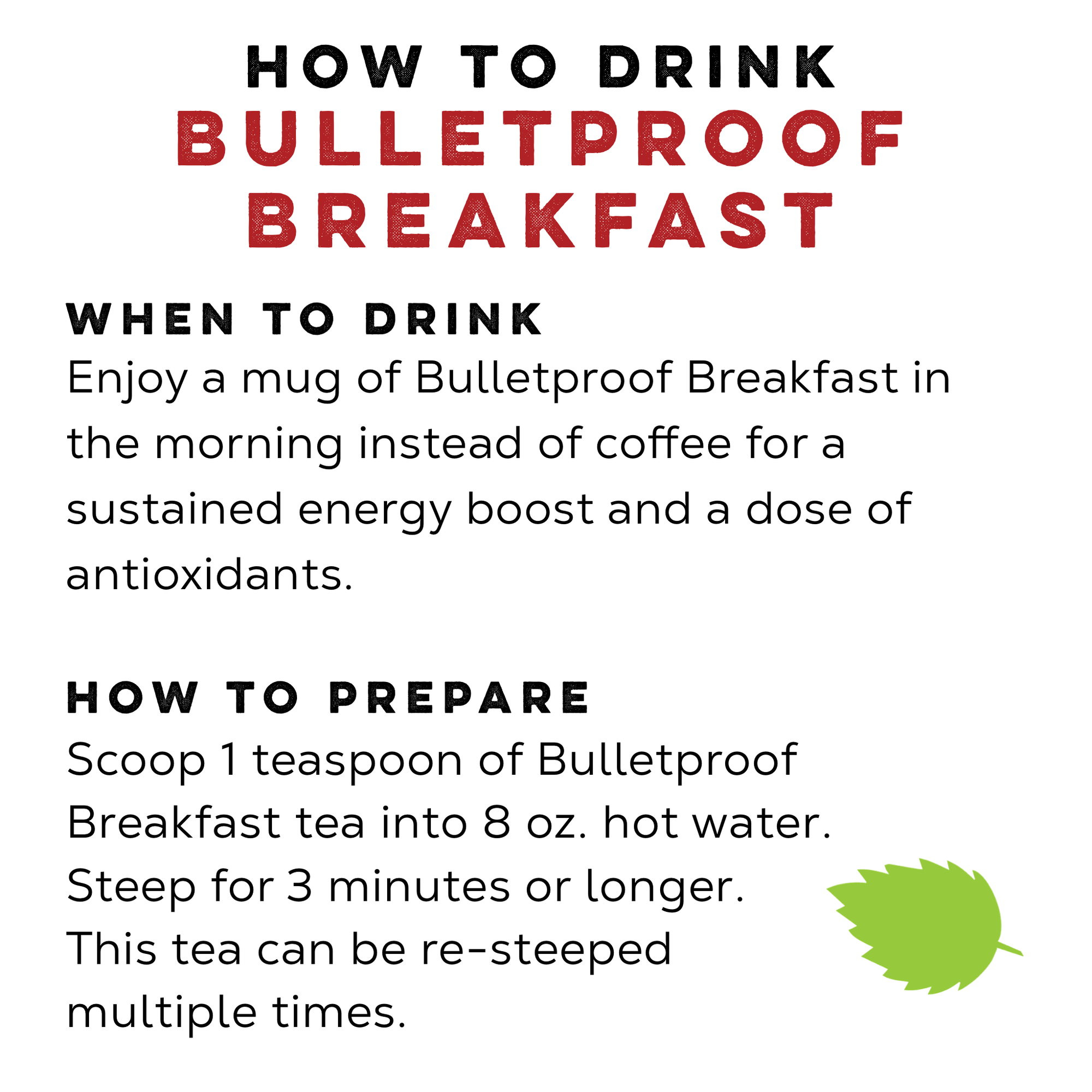 HOW TO DRINK
BULLETPROOF
BREAKFAST

WHEN TO DRINK
Enjoy a mug of Bulletproof Breakfast in the morning instead of coffee for a sustained energy boost and a dose of antioxidants.

HOW TO PREPARE
Scoop 1 teaspoon of Bulletproof Breakfast tea into 8 oz. hot water. Steep for 3 minutes or longer. This tea can be re-steeped multiple times.