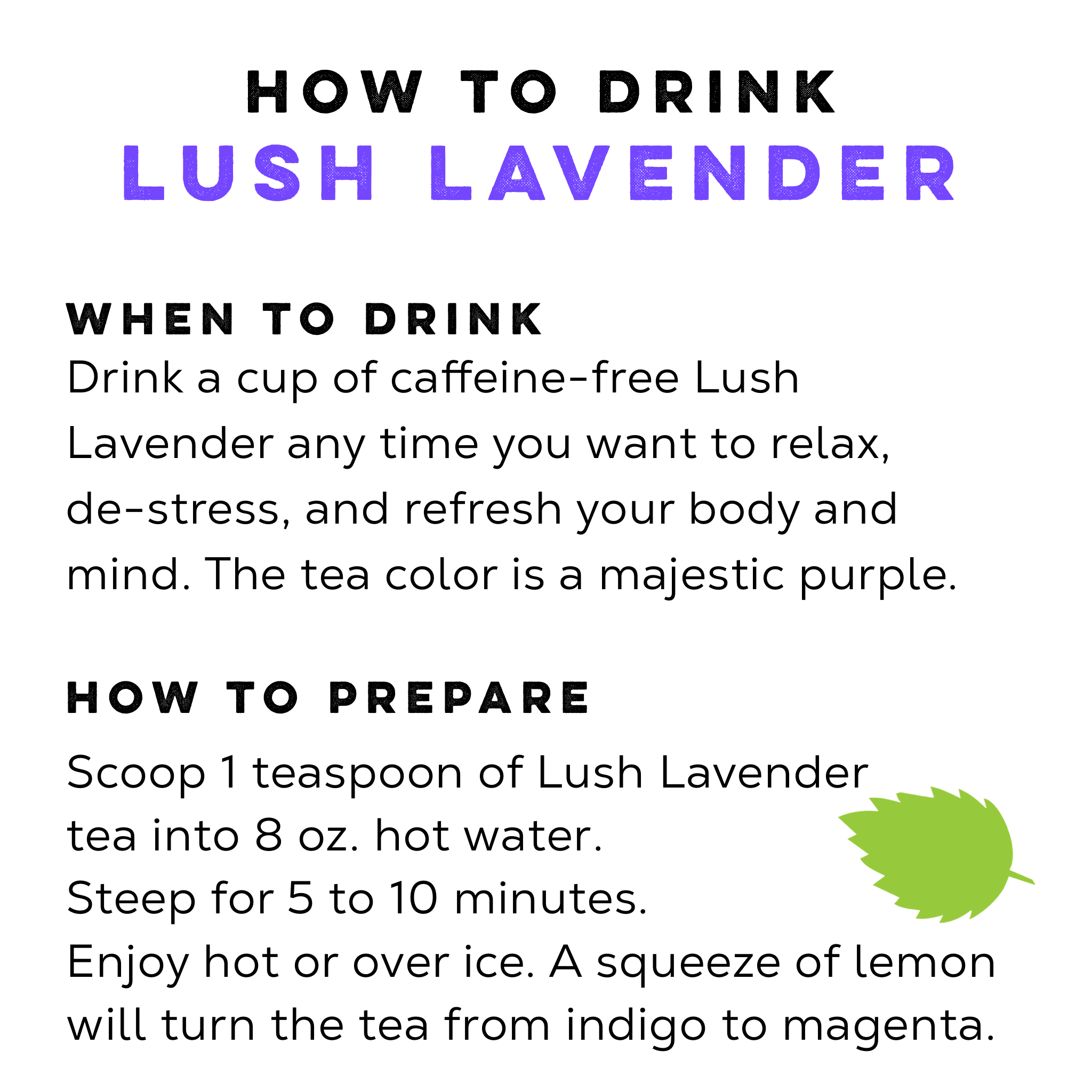 HOW TO DRINK
LUSH LAVENDER

WHEN TO DRINK
Drink a cup of caffeine-free Lush Lavender any time you want to relax, de-stress, and refresh your body and mind. The tea color is a majestic purple.

HOW TO PREPARE
Scoop 1 teaspoon of Lush Lavender tea into 8 oz. hot water.
Steep for 5 to 10 minutes.
Enjoy hot or over ice. A squeeze of lemon will turn the tea from indigo to magenta.