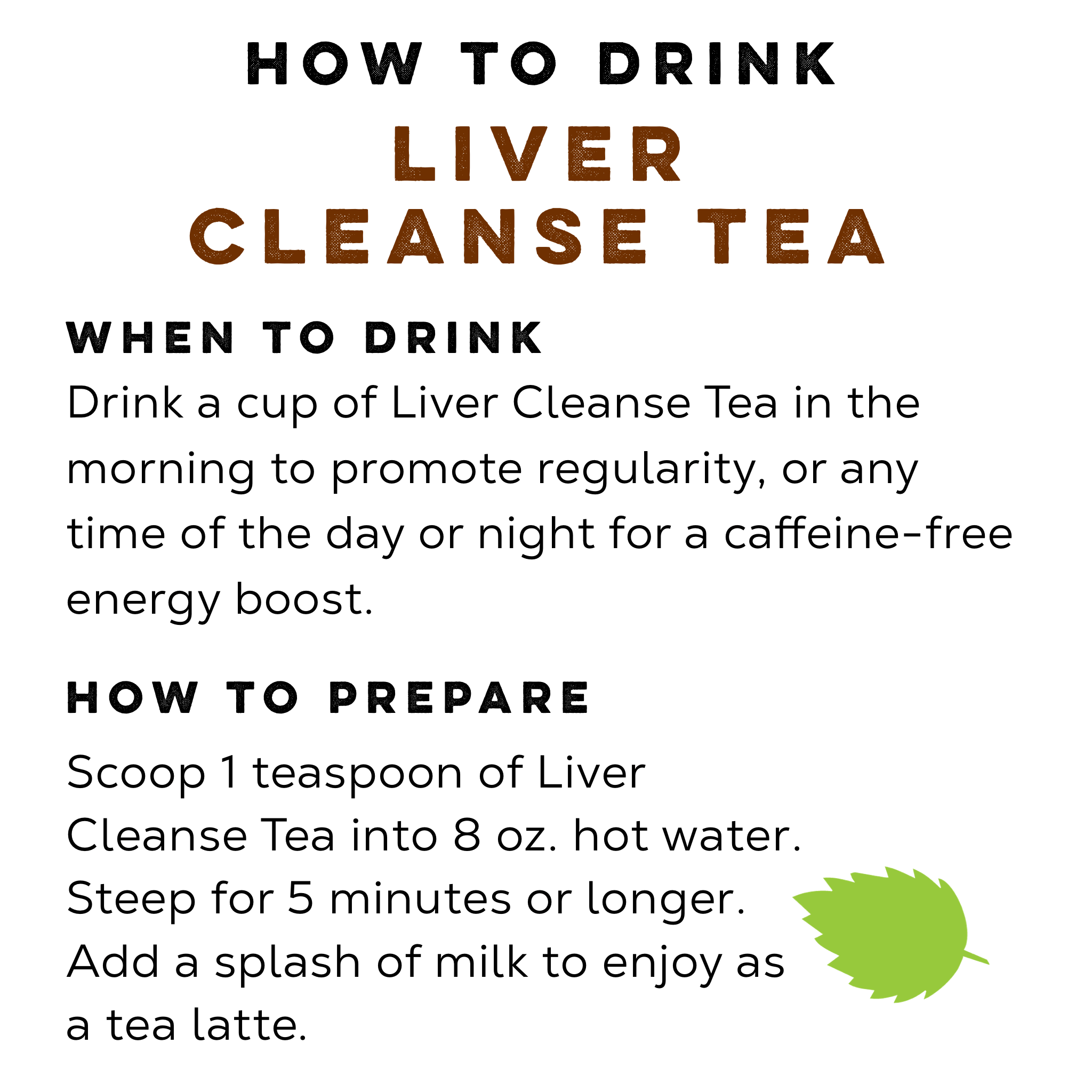 HOW TO DRINK
LIVER
CLEANSE TEA

WHEN TO DRINK
Drink a cup of Liver Cleanse Tea in the morning to promote regularity, or any time of the day or night for a caffeine-free energy boost.

HOW TO PREPARE
Scoop 1 teaspoon of Liver Cleanse Tea into 8 oz. hot water. Steep for 5 minutes or longer. Add a splash of milk to enjoy as a tea latte.